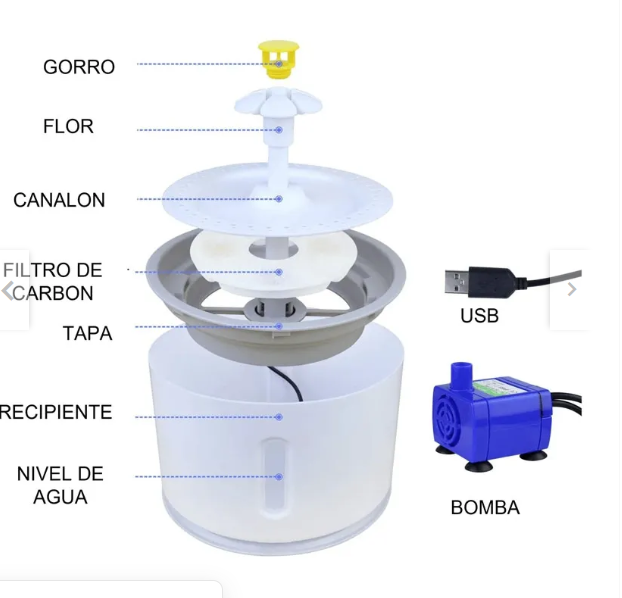 GORRO

FLOR

CANALON

FILTRO DE CARBON

TAPA

RECIPIENTE

NIVEL DE AGUA

USB

BOMBA